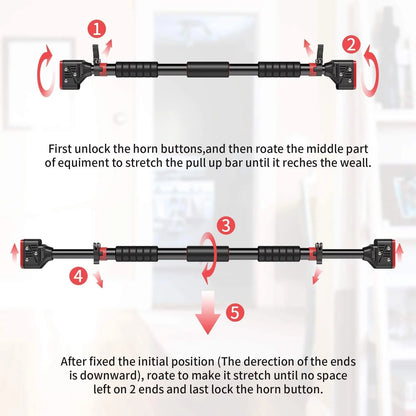 1

2

First unlock the horn buttons,and then roate the middle part of equiment to stretch the pull up bar until it reches the weall.

3

4

5

After fixed the initial position (The derection of the ends is downward), roate to make it stretch until no space left on 2 ends and last lock the horn button.